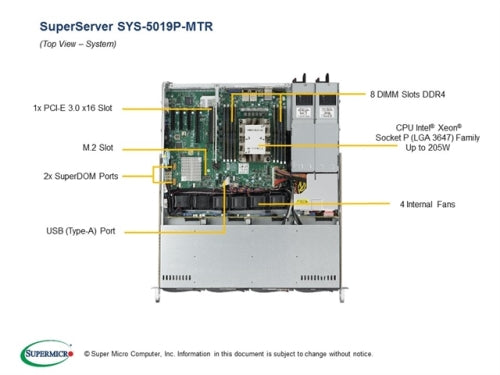 SuperServer SYS-5019P-MTR

(Top View – System)

1x PCI-E 3.0 x16 Slot

M.2 Slot

2x SuperDOM Ports

USB (Type-A) Port

8 DIMM Slots DDR4

CPU Intel® Xeon® Socket P (LGA 3647) Family Up to 205W

4 Internal Fans

SUPERMICRO

© Super Micro Computer, Inc. Information in this document is subject to change without notice.